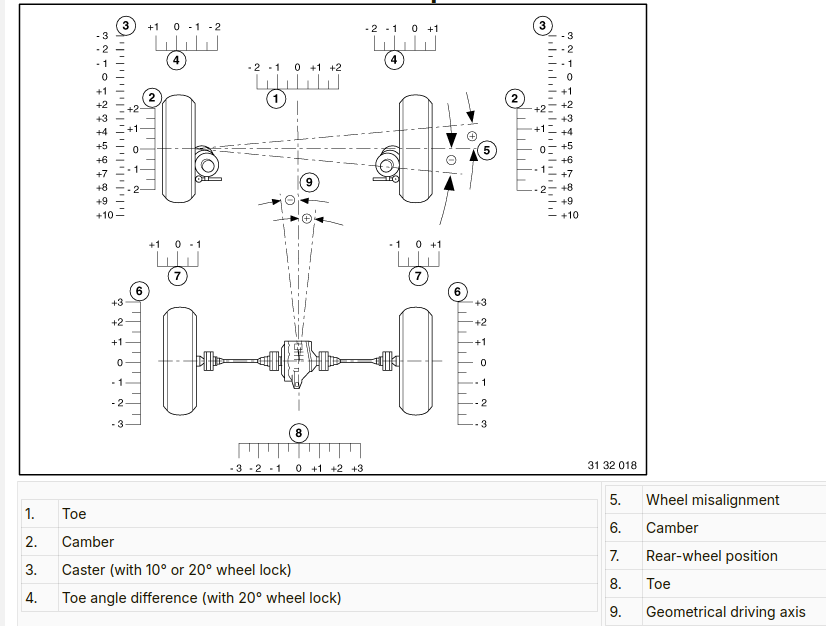 3 -3 -2 -1 0 +1 +2 +3 +4 +5 +6 +7 +8 +9 +10

+1 0 -1 -2
4

-2 -1 0 +1 +2
1

-2 -1 0 +1
4

3 -3 -2 -1 0 +1 +2 +3 +4 +5 +6 +7 +8 +9 +10

2 +2 +1 0 -1 -2

2 +2 +1 0 -1 -2

5

9

+1 0 -1
7

-1 0 +1
7

6 +3 +2 +1 0 -1 -2 -3

6 +3 +2 +1 0 -1 -2 -3

8
-3 -2 -1 0 +1 +2 +3

31 32 018

| 1. | Toe |
|---|---|
| 2. | Camber |
| 3. | Caster (with 10° or 20° wheel lock) |
| 4. | Toe angle difference (with 20° wheel lock) |

| 5. | Wheel misalignment |
|---|---|
| 6. | Camber |
| 7. | Rear-wheel position |
| 8. | Toe |
| 9. | Geometrical driving axis |