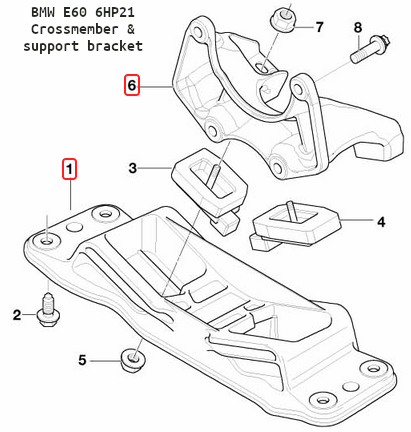 BMW E60 6HP21
Crossmember &
support bracket

7
8
6
3
1
4
2
5