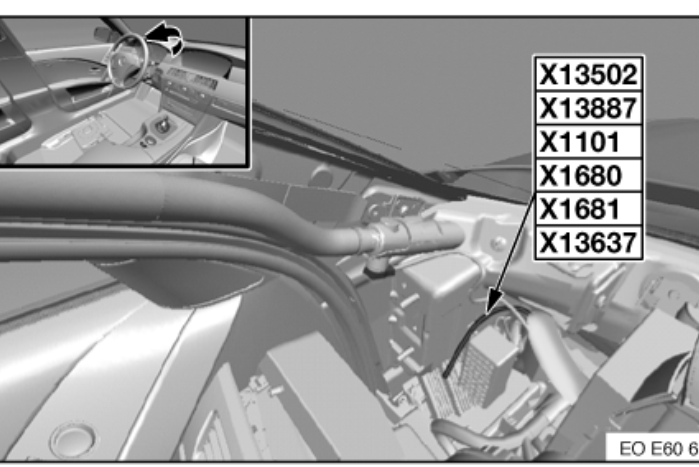 X13502
X13887
X1101
X1680
X1681
X13637

EO E60 6